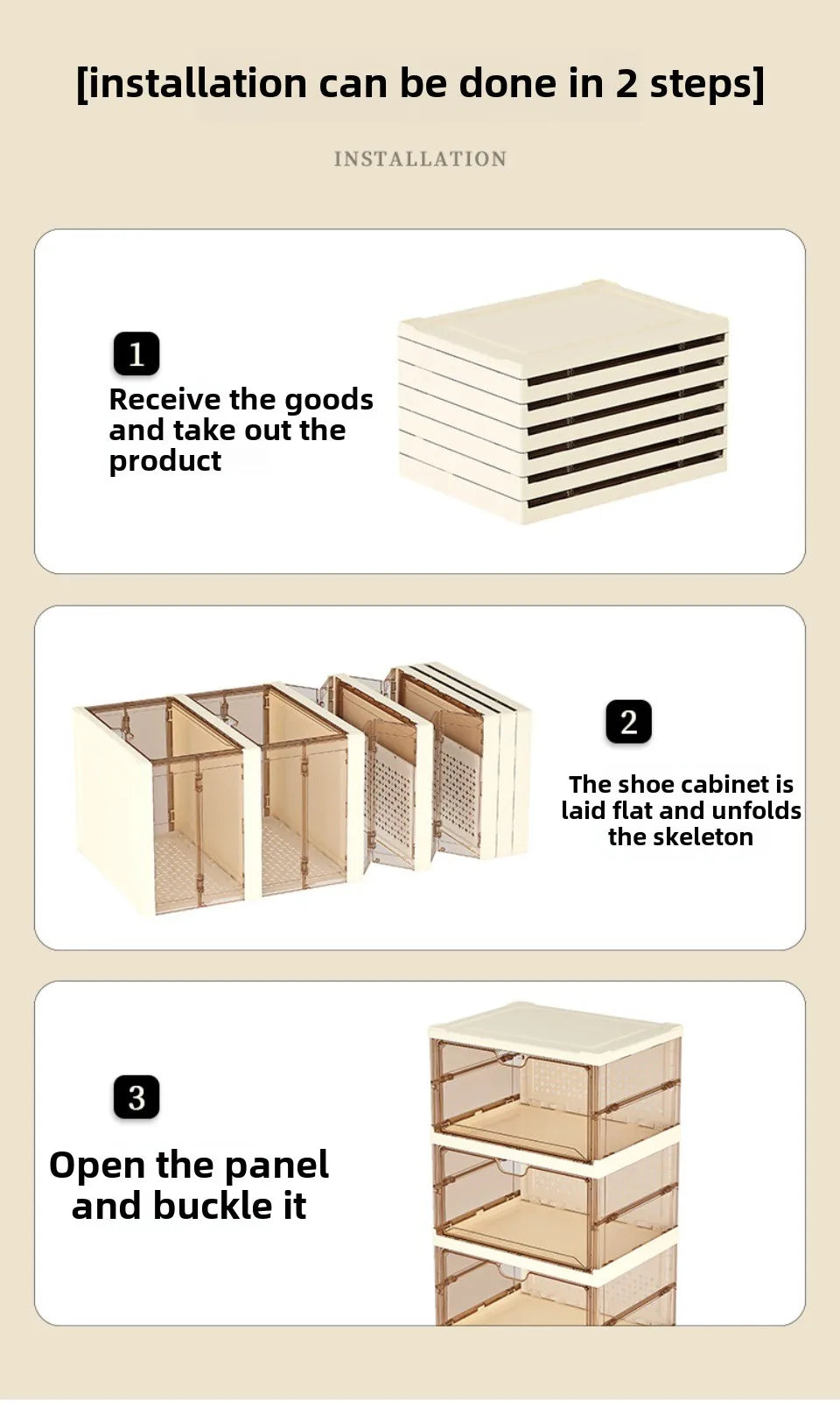 [installation can be done in 2 steps]

INSTALLATION

1

Receive the goods and take out the product

2

The shoe cabinet is laid flat and unfolds the skeleton

3

Open the panel and buckle it